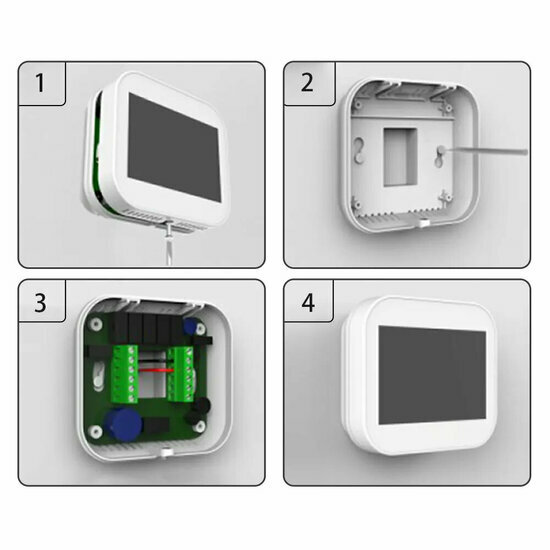 1

2

3

4